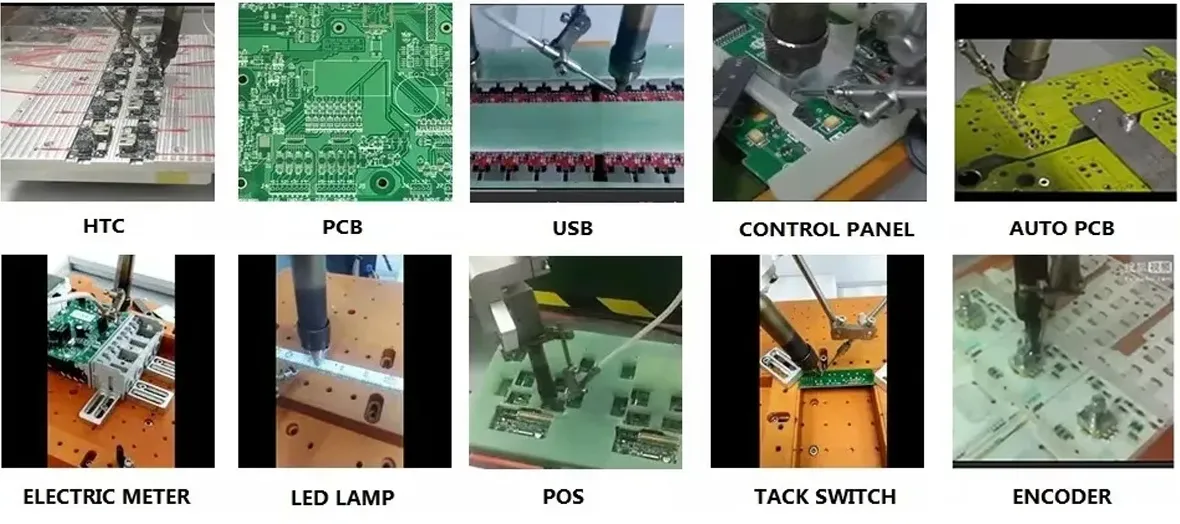 HTC

PCB

USB

CONTROL PANEL

AUTO PCB

ELECTRIC METER

LED LAMP

POS

TACK SWITCH

ENCODER